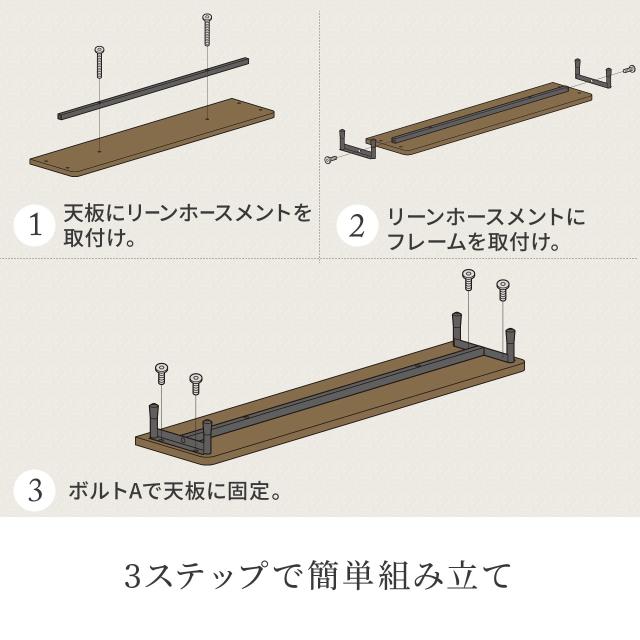 1 天板にリーンホースメントを取付け。

2 リーンホースメントにフレームを取付け。

3 ボルトAで天板に固定。

3ステップで簡単組み立て