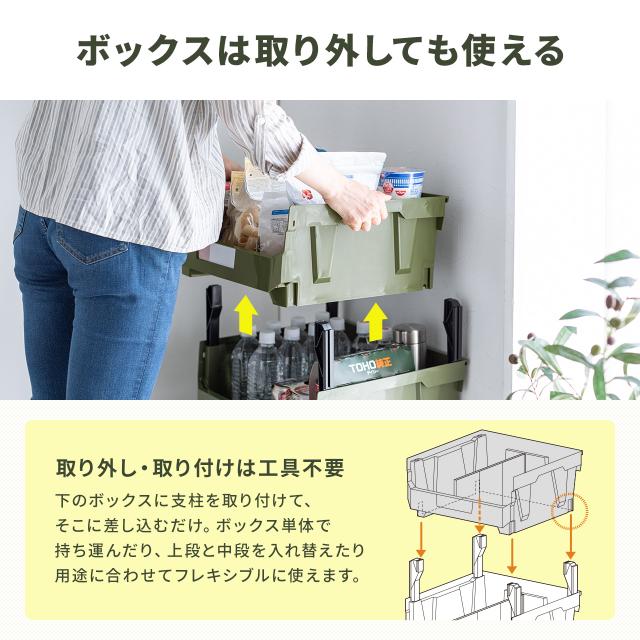 ボックスは取り外しても使える

TOHO純正

取り外し・取り付けは工具不要

下のボックスに支柱を取り付けて、そこに差し込むだけ。ボックス単体で持ち運んだり、上段と中段を入れ替えたり用途に合わせてフレキシブルに使えます。