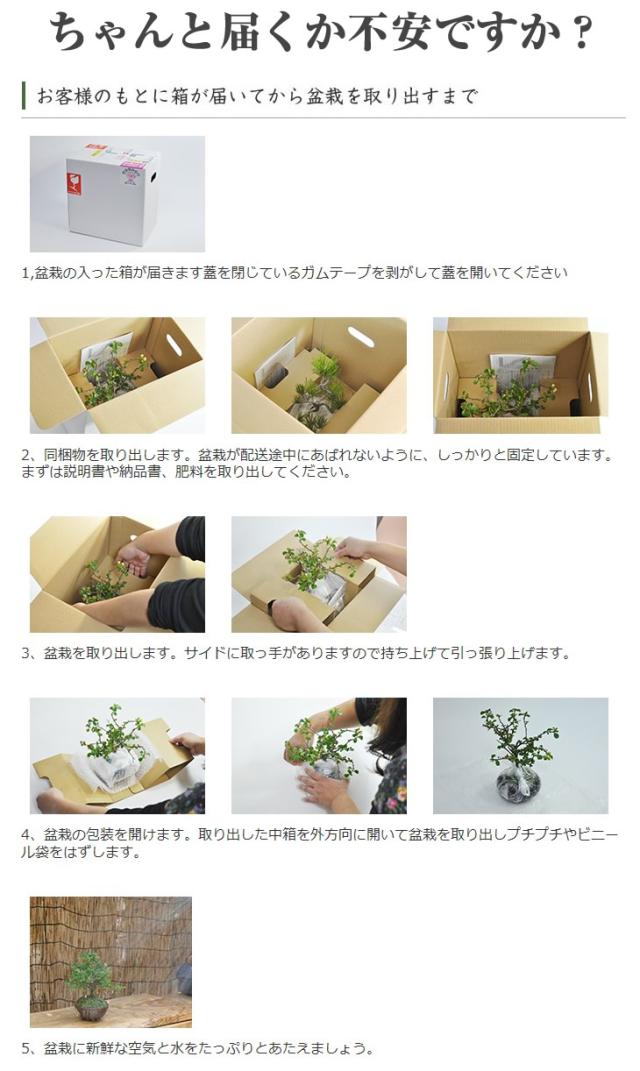 ちゃんと届くか不安ですか？

お客様のもとに箱が届いてから盆栽を取り出すまで

1,盆栽の入った箱が届きます蓋を閉じているガムテープを剥がして蓋を開いてください

2、同梱物を取り出します。盆栽が配送途中にあばれないように、しっかりと固定しています。まずは説明書や納品書、肥料を取り出してください。

3、盆栽を取り出します。サイドに取っ手がありますので持ち上げて引っ張り上げます。

4、盆栽の包装を開けます。取り出した中箱を外方向に開いて盆栽を取り出しプチプチやビニール袋をはずします。

5、盆栽に新鮮な空気と水をたっぷりとあたえましょう。