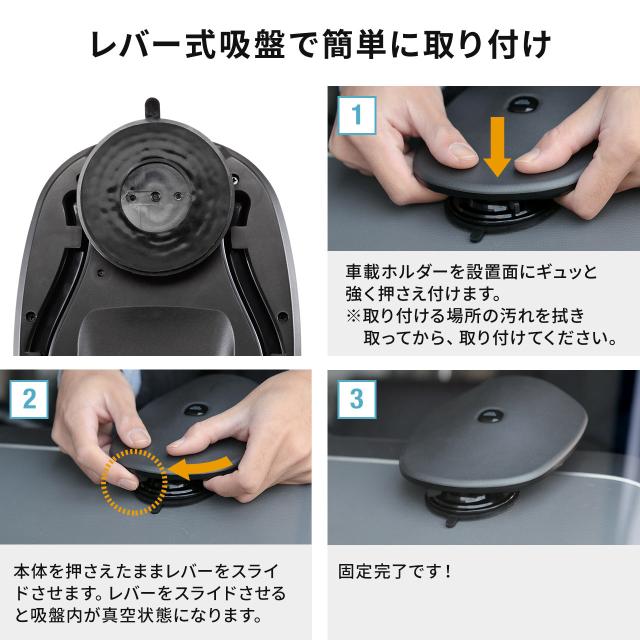 レバー式吸盤で簡単に取り付け

1

車載ホルダーを設置面にギュッと強く押さえ付けます。
※取り付ける場所の汚れを拭き取ってから、取り付けてください。

2

本体を押さえたままレバーをスライドさせます。レバーをスライドさせると吸盤内が真空状態になります。

3

固定完了です！