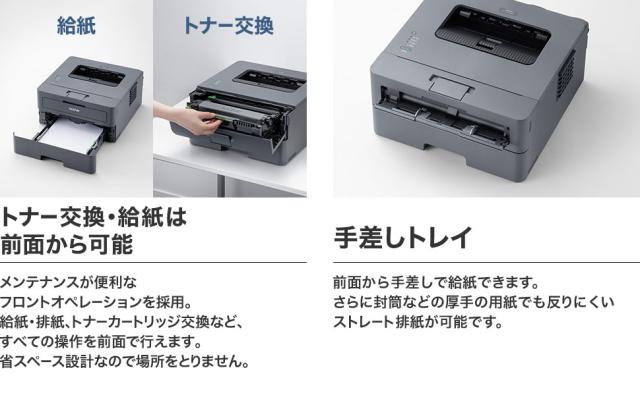 給紙

トナー交換

トナー交換・給紙は前面から可能

メンテナンスが便利なフロントオペレーションを採用。給紙・排紙、トナーカートリッジ交換など、すべての操作を前面で行えます。省スペース設計なので場所をとりません。

手差しトレイ

前面から手差しで給紙できます。さらに封筒などの厚手の用紙でも反りにくいストレート排紙が可能です。