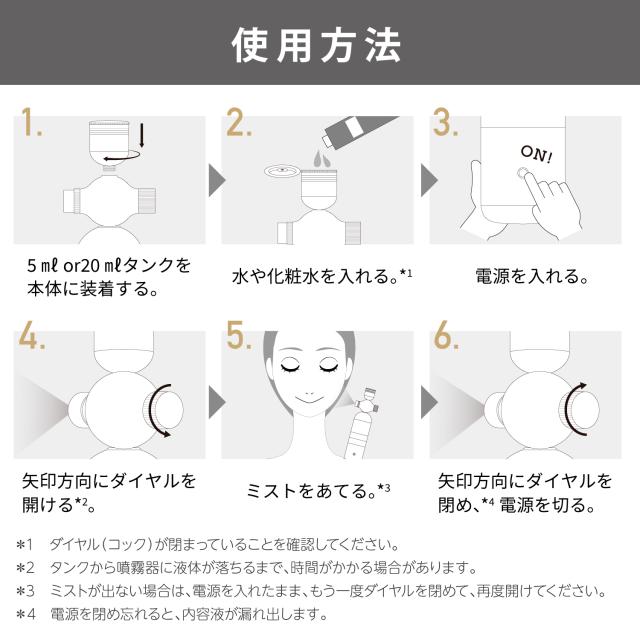 使用方法

1.

5 mℓ or20 mℓタンクを本体に装着する。

2.

水や化粧水を入れる。*1

3.

ON!

電源を入れる。

4.

矢印方向にダイヤルを開ける*2。

5.

ミストをあてる。*3

6.

矢印方向にダイヤルを閉め、*4 電源を切る。

*1 ダイヤル(コック)が閉まっていることを確認してください。
*2 タンクから噴霧器に液体が落ちるまで、時間がかかる場合があります。
*3 ミストが出ない場合は、電源を入れたまま、もう一度ダイヤルを閉めて、再度開けてください。
*4 電源を閉め忘れると、内容液が漏れ出します。