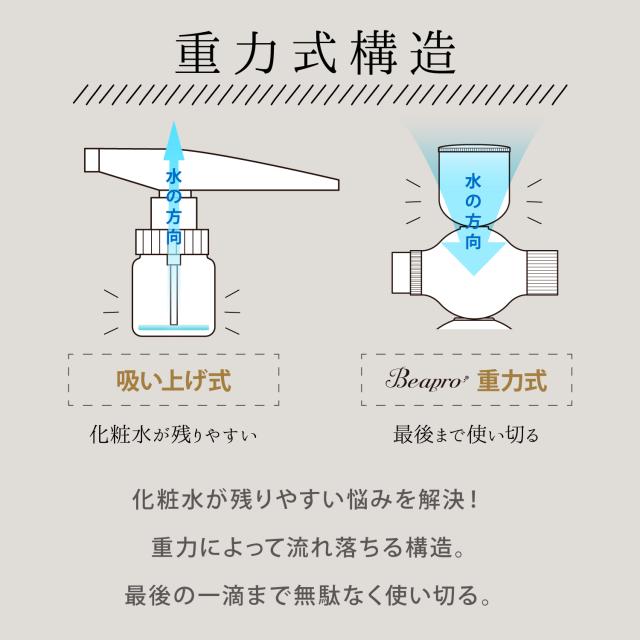 重力式構造

水の方向

水の方向

吸い上げ式

Beapro 重力式

化粧水が残りやすい

最後まで使い切る

化粧水が残りやすい悩みを解決！

重力によって流れ落ちる構造。

最後の一滴まで無駄なく使い切る。