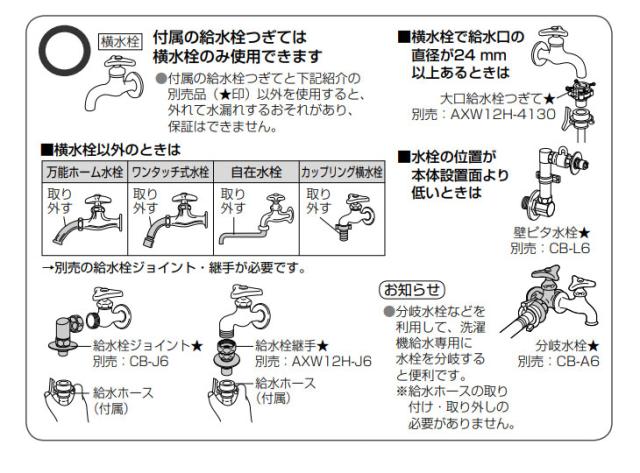 横水栓

付属の給水栓つぎては
横水栓のみ使用できます

●付属の給水栓つぎてと下記紹介の別売品（★印）以外を使用すると、外れて水漏れするおそれがあり、保証はできません。

■横水栓以外のときは

| 万能ホーム水栓 | ワンタッチ式水栓 | 自在水栓 | カップリング横水栓 |
|---|---|---|---|
| 取り外す | 取り外す | 取り外す | 取り外す |

→別売の給水栓ジョイント・継手が必要です。

給水栓ジョイント★
別売：CB-J6

給水ホース
（付属）

給水栓継手★
別売：AXW12H-J6

給水ホース
（付属）

■横水栓で給水口の直径が24 mm以上あるときは

大口給水栓つぎて★
別売：AXW12H-4130

■水栓の位置が本体設置面より低いときは

壁ピタ水栓★
別売：CB-L6

お知らせ

●分岐水栓などを利用して、洗濯機給水専用に水栓を分岐すると便利です。
※給水ホースの取り付け・取り外しの必要がありません。

分岐水栓★
別売：CB-A6