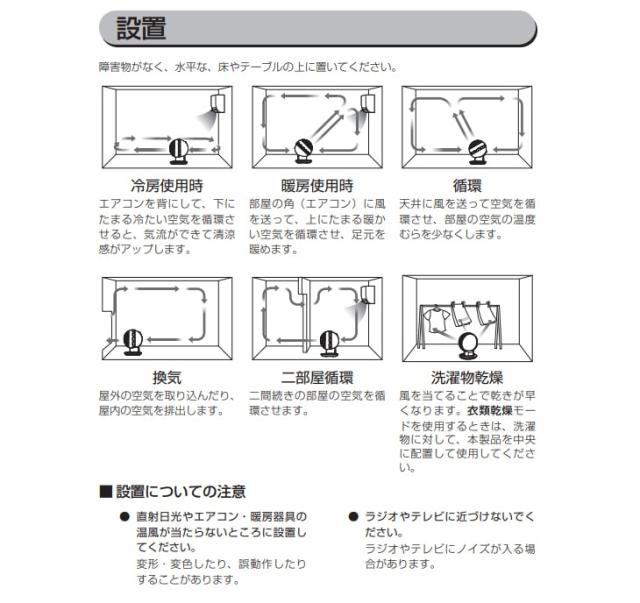 設置

障害物がなく、水平な、床やテーブルの上に置いてください。

冷房使用時
エアコンを背にして、下にたまる冷たい空気を循環させると、気流ができて清涼感がアップします。

暖房使用時
部屋の角（エアコン）に風を送って、上にたまる暖かい空気を循環させ、足元を暖めます。

循環
天井に風を送って空気を循環させ、部屋の空気の温度むらを少なくします。

換気
屋外の空気を取り込んだり、屋内の空気を排出します。

二部屋循環
二間続きの部屋の空気を循環させます。

洗濯物乾燥
風を当てることで乾きが早くなります。衣類乾燥モードを使用するときは、洗濯物に対して、本製品を中央に配置して使用してください。

■ 設置についての注意

● 直射日光やエアコン・暖房器具の温風が当たらないところに設置してください。
変形・変色したり、誤動作したりすることがあります。

● ラジオやテレビに近づけないでください。
ラジオやテレビにノイズが入る場合があります。