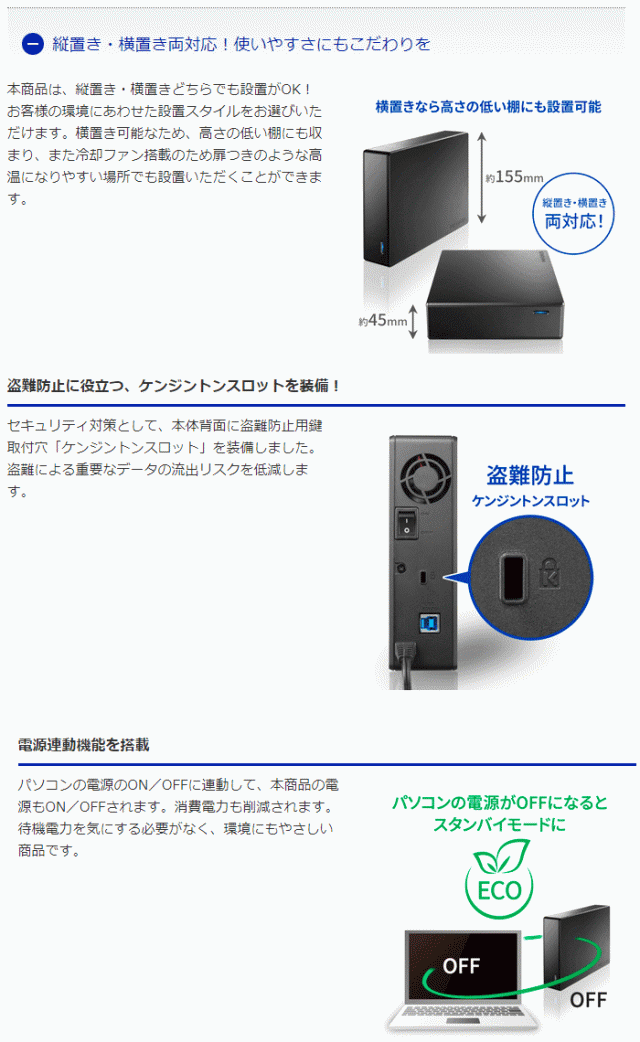 縦置き・横置き両対応！使いやすさにもこだわりを

本商品は、縦置き・横置きどちらでも設置がOK！お客様の環境にあわせた設置スタイルをお選びいただけます。横置き可能なため、高さの低い棚にも収まり、また冷却ファン搭載のため扉つきのような高温になりやすい場所でも設置いただくことができます。

横置きなら高さの低い棚にも設置可能

約155mm

縦置き・横置き
両対応！

約45mm

盗難防止に役立つ、ケンジントンスロットを装備！

セキュリティ対策として、本体背面に盗難防止用鍵取付穴「ケンジントンスロット」を装備しました。盗難による重要なデータの流出リスクを低減します。

盗難防止
ケンジントンスロット

電源連動機能を搭載

パソコンの電源のON／OFFに連動して、本商品の電源もON／OFFされます。消費電力も削減されます。待機電力を気にする必要がなく、環境にもやさしい商品です。

パソコンの電源がOFFになると
スタンバイモードに

ECO

OFF

OFF