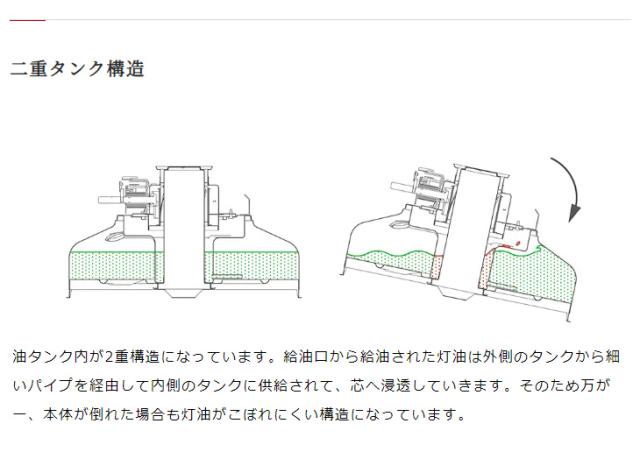 二重タンク構造

油タンク内が2重構造になっています。給油口から給油された灯油は外側のタンクから細いパイプを経由して内側のタンクに供給されて、芯へ浸透していきます。そのため万が一、本体が倒れた場合も灯油がこぼれにくい構造になっています。