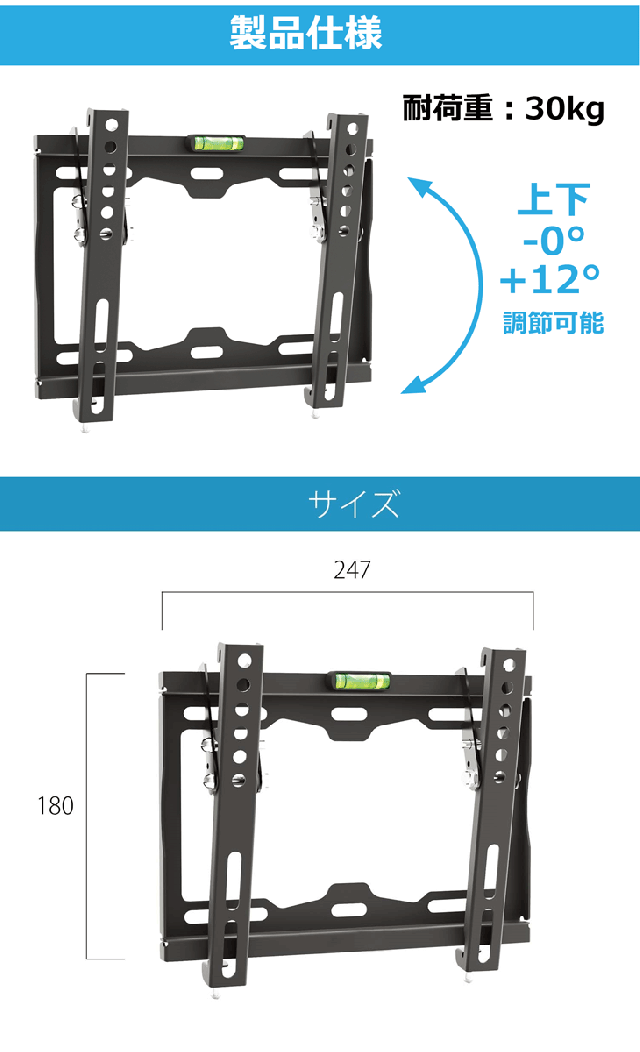 製品仕様

耐荷重：30kg

上下
-0°
+12°
調節可能

サイズ

247

180