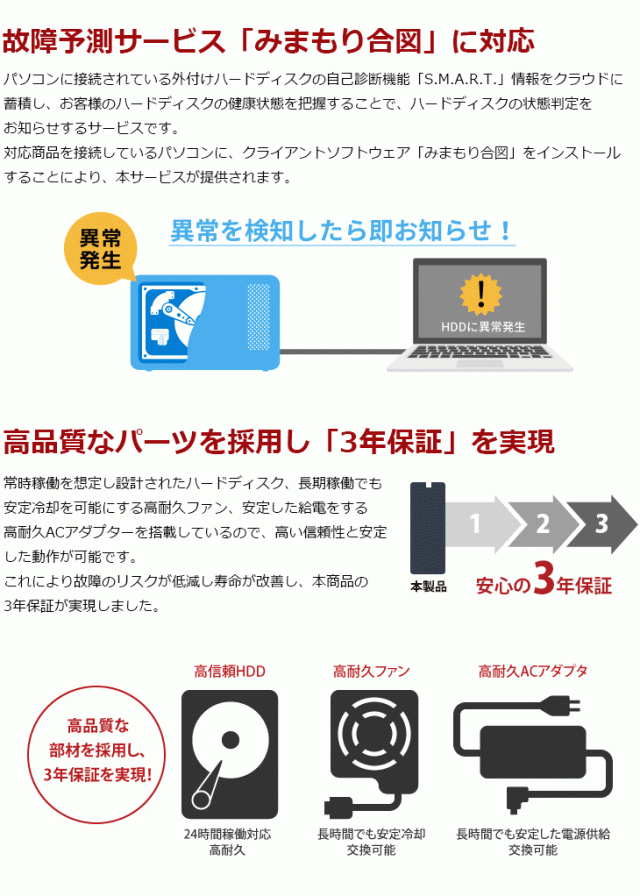 故障予測サービス「みまもり合図」に対応

パソコンに接続されている外付けハードディスクの自己診断機能「S.M.A.R.T.」情報をクラウドに蓄積し、お客様のハードディスクの健康状態を把握することで、ハードディスクの状態判定をお知らせするサービスです。
対応商品を接続しているパソコンに、クライアントソフトウェア「みまもり合図」をインストールすることにより、本サービスが提供されます。

異常発生

異常を検知したら即お知らせ！

HDDに異常発生

高品質なパーツを採用し「3年保証」を実現

常時稼働を想定し設計されたハードディスク、長期稼働でも安定冷却を可能にする高耐久ファン、安定した給電をする高耐久ACアダプターを搭載しているので、高い信頼性と安定した動作が可能です。
これにより故障のリスクが低減し寿命が改善し、本商品の3年保証が実現しました。

本製品

1 2 3

安心の3年保証

高品質な部材を採用し、3年保証を実現！

高信頼HDD

24時間稼働対応
高耐久

高耐久ファン

長時間でも安定冷却
交換可能

高耐久ACアダプタ

長時間でも安定した電源供給
交換可能