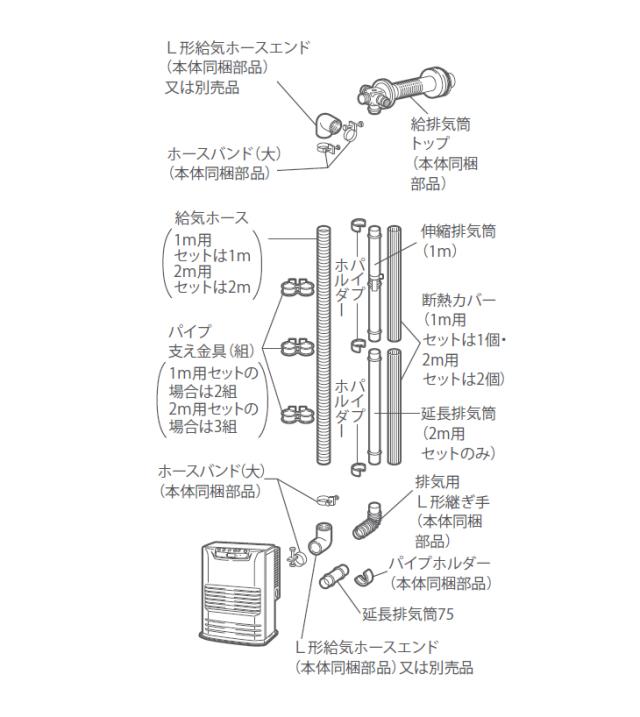 L形給気ホースエンド
（本体同梱部品）
又は別売品

給排気筒
トップ
（本体同梱
部品）

ホースバンド（大）
（本体同梱部品）

給気ホース
（1m用
セットは1m
2m用
セットは2m）

パイプホルダー

伸縮排気筒
（1m）

断熱カバー
（1m用
セットは1個・
2m用
セットは2個）

パイプ
支え金具（組）
（1m用セットの
場合は2組
2m用セットの
場合は3組）

パイプホルダー

延長排気筒
（2m用
セットのみ）

ホースバンド（大）
（本体同梱部品）

排気用
L形継ぎ手
（本体同梱
部品）

パイプホルダー
（本体同梱部品）

延長排気筒75

L形給気ホースエンド
（本体同梱部品）又は別売品