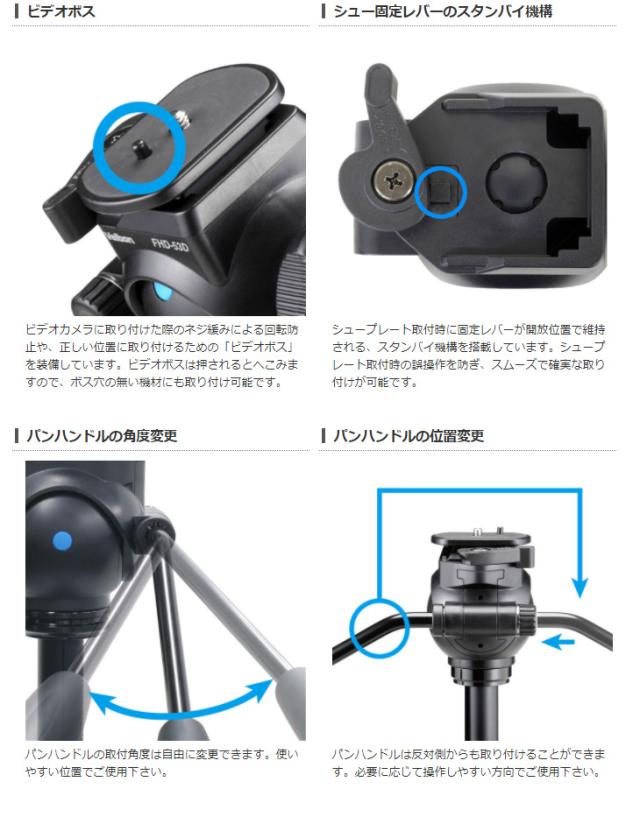 ビデオボス

Velbon FHD-53D

ビデオカメラに取り付けた際のネジ緩みによる回転防止や、正しい位置に取り付けるための「ビデオボス」を装備しています。ビデオボスは押されるとへこみますので、ボス穴の無い機材にも取り付け可能です。

シュー固定レバーのスタンバイ機構

シュープレート取付時に固定レバーが開放位置で維持される、スタンバイ機構を搭載しています。シュープレート取付時の誤操作を防ぎ、スムーズで確実な取り付けが可能です。

パンハンドルの角度変更

パンハンドルの取付角度は自由に変更できます。使いやすい位置でご使用下さい。

パンハンドルの位置変更

パンハンドルは反対側からも取り付けることができます。必要に応じて操作しやすい方向でご使用下さい。