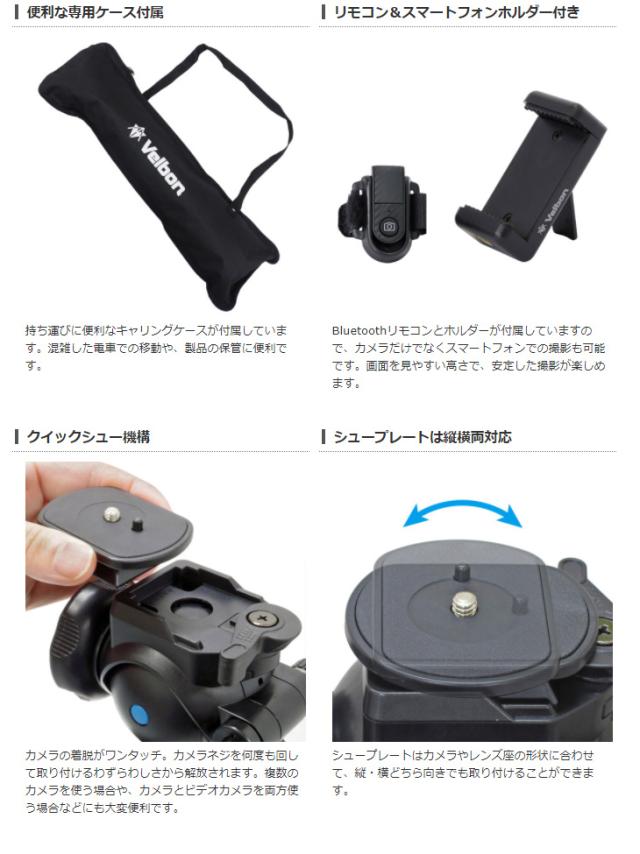 便利な専用ケース付属

Velbon

持ち運びに便利なキャリングケースが付属しています。混雑した電車での移動や、製品の保管に便利です。

リモコン＆スマートフォンホルダー付き

Velbon

Bluetoothリモコンとホルダーが付属していますので、カメラだけでなくスマートフォンでの撮影も可能です。画面を見やすい高さで、安定した撮影が楽しめます。

クイックシュー機構

カメラの着脱がワンタッチ。カメラネジを何度も回して取り付けるわずらわしさから解放されます。複数のカメラを使う場合や、カメラとビデオカメラを両方使う場合などにも大変便利です。

シュープレートは縦横両対応

シュープレートはカメラやレンズ座の形状に合わせて、縦・横どちら向きでも取り付けることができます。