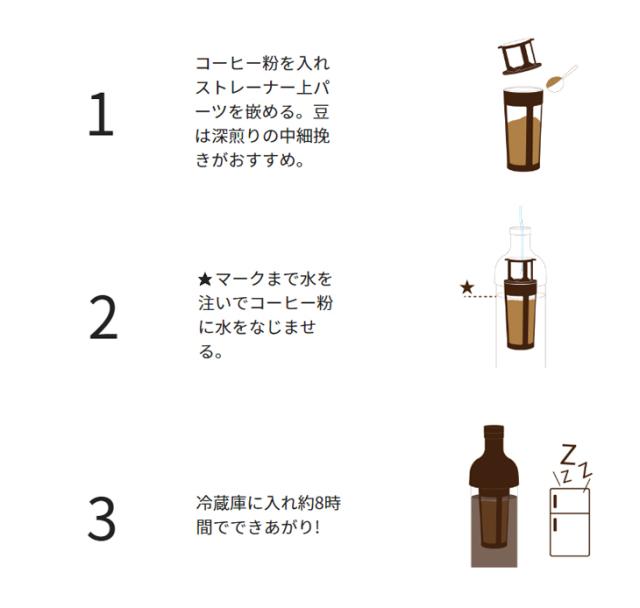 1

コーヒー粉を入れストレーナー上パーツを嵌める。豆は深煎りの中細挽きがおすすめ。

2

★マークまで水を注いでコーヒー粉に水をなじませる。

★

3

冷蔵庫に入れ約8時間でできあがり!

Z Z Z