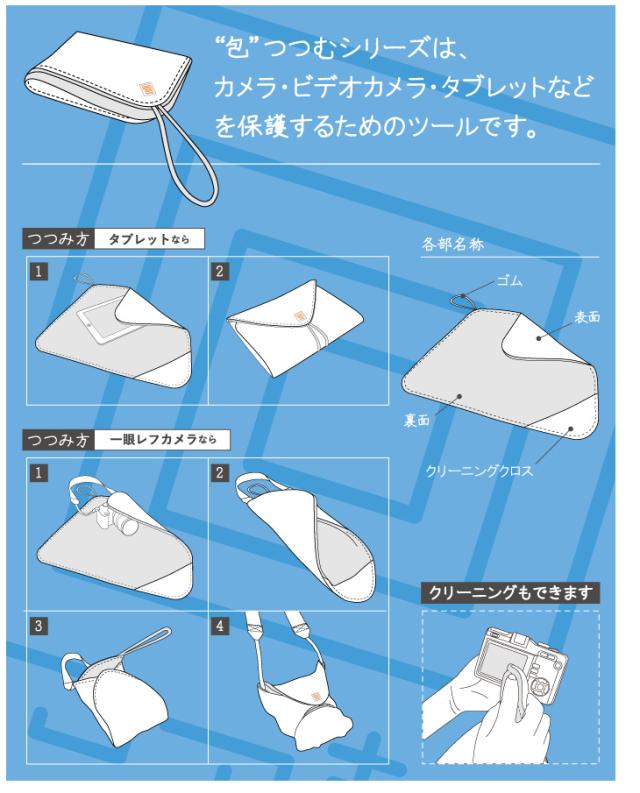 “包”つつむシリーズは、カメラ・ビデオカメラ・タブレットなどを保護するためのツールです。

つつみ方 タブレットなら

1

2

各部名称

ゴム

表面

裏面

クリーニングクロス

つつみ方 一眼レフカメラなら

1

2

3

4

クリーニングもできます