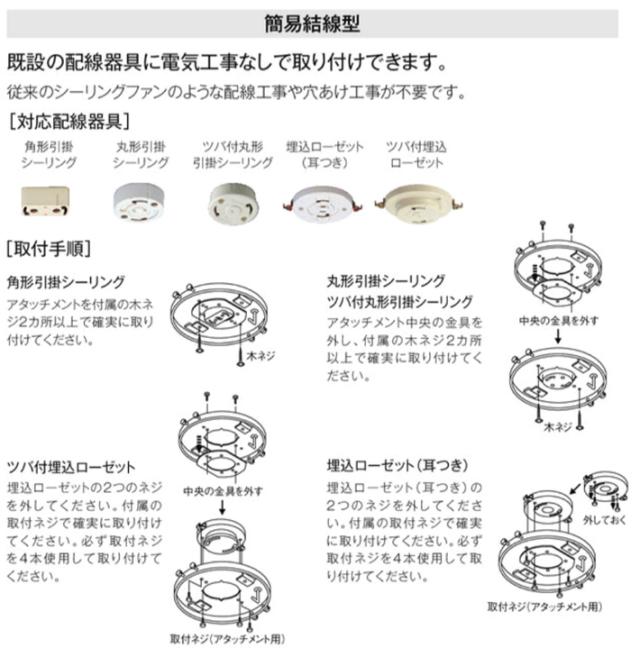 簡易結線型

既設の配線器具に電気工事なしで取り付けできます。

従来のシーリングファンのような配線工事や穴あけ工事が不要です。

[対応配線器具]

角形引掛シーリング

丸形引掛シーリング

ツバ付丸形引掛シーリング

埋込ローゼット（耳つき）

ツバ付埋込ローゼット

[取付手順]

角形引掛シーリング

アタッチメントを付属の木ネジ2カ所以上で確実に取り付けてください。

木ネジ

丸形引掛シーリング
ツバ付丸形引掛シーリング

アタッチメント中央の金具を外し、付属の木ネジ2カ所以上で確実に取り付けてください。

中央の金具を外す

木ネジ

ツバ付埋込ローゼット

埋込ローゼットの2つのネジを外してください。付属の取付ネジで確実に取り付けてください。必ず取付ネジを4本使用して取り付けてください。

中央の金具を外す

取付ネジ（アタッチメント用）

埋込ローゼット（耳つき）

埋込ローゼット（耳つき）の2つのネジを外してください。付属の取付ネジで確実に取り付けてください。必ず取付ネジを4本使用して取り付けてください。

外しておく

取付ネジ（アタッチメント用）