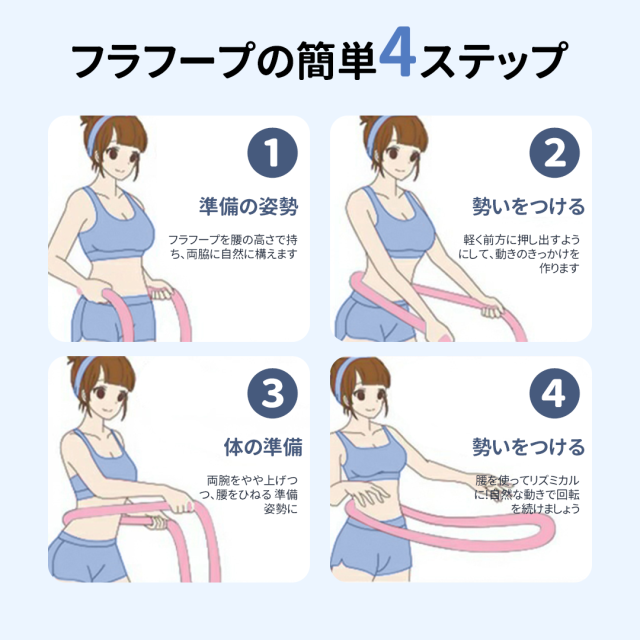 フラフープの簡単4ステップ

1

準備の姿勢

フラフープを腰の高さで持ち、両脇に自然に構えます

2

勢いをつける

軽く前方に押し出すようにして、動きのきっかけを作ります

3

体の準備

両腕をやや上げつつ、腰をひねる 準備姿勢に

4

勢いをつける

腰を使ってリズミカルに!自然な動きで回転を続けましょう