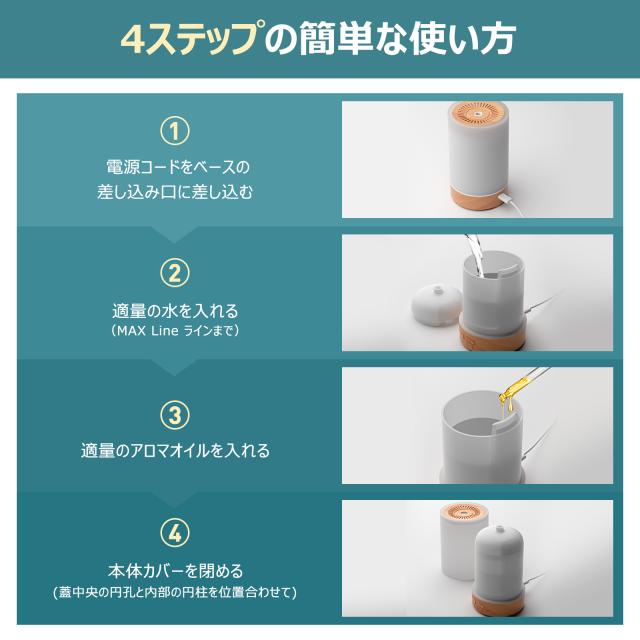 4ステップの簡単な使い方

①
電源コードをベースの差し込み口に差し込む

②
適量の水を入れる
（MAX Line ラインまで）

③
適量のアロマオイルを入れる

④
本体カバーを閉める
（蓋中央の円孔と内部の円柱を位置合わせて）