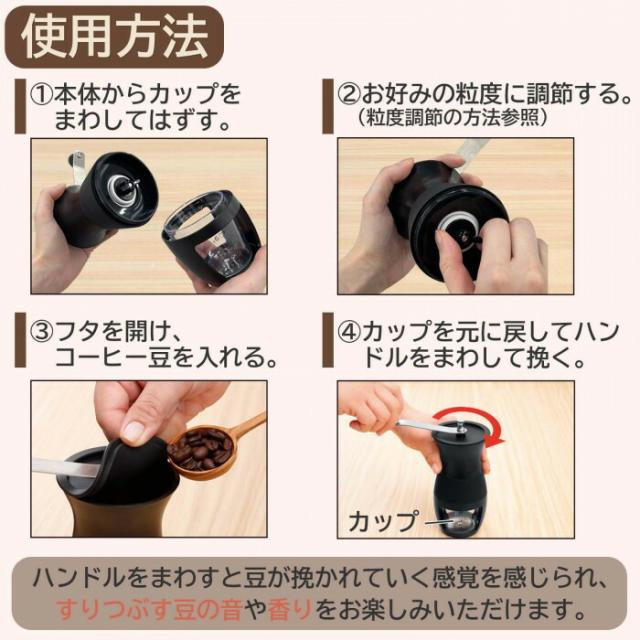 使用方法

①本体からカップをまわしてはずす。

②お好みの粒度に調節する。
（粒度調節の方法参照）

③フタを開け、コーヒー豆を入れる。

④カップを元に戻してハンドルをまわして挽く。

カップ

ハンドルをまわすと豆が挽かれていく感覚を感じられ、すりつぶす豆の音や香りをお楽しみいただけます。