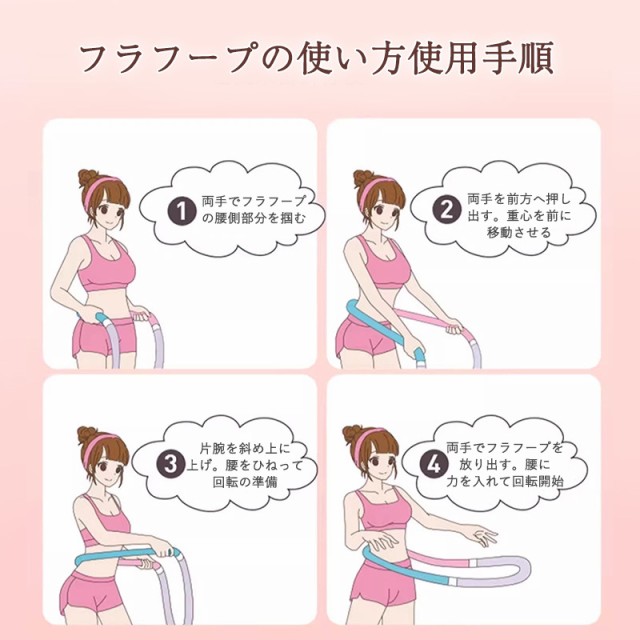 フラフープの使い方使用手順

1 両手でフラフープの腰側部分を掴む

2 両手を前方へ押し出す。重心を前に移動させる

3 片腕を斜め上に上げ。腰をひねって回転の準備

4 両手でフラフープを放り出す。腰に力を入れて回転開始