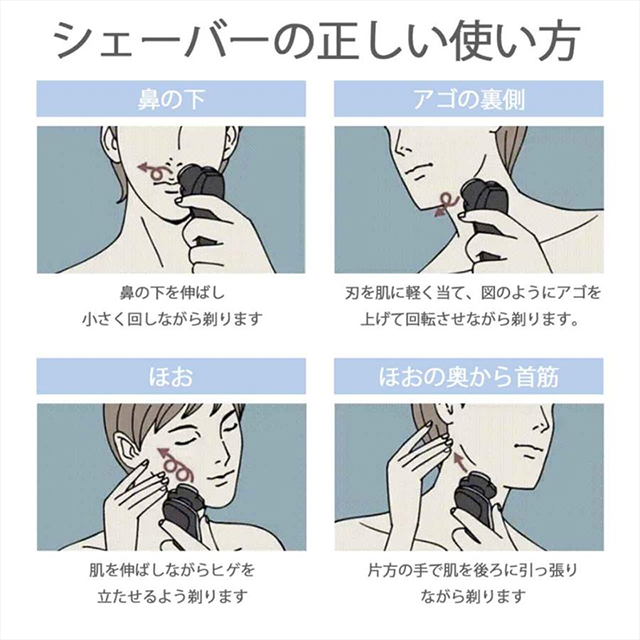 シェーバーの正しい使い方

鼻の下

鼻の下を伸ばし
小さく回しながら剃ります

アゴの裏側

刃を肌に軽く当て、図のようにアゴを
上げて回転させながら剃ります。

ほお

肌を伸ばしながらヒゲを
立たせるよう剃ります

ほおの奥から首筋

片方の手で肌を後ろに引っ張り
ながら剃ります