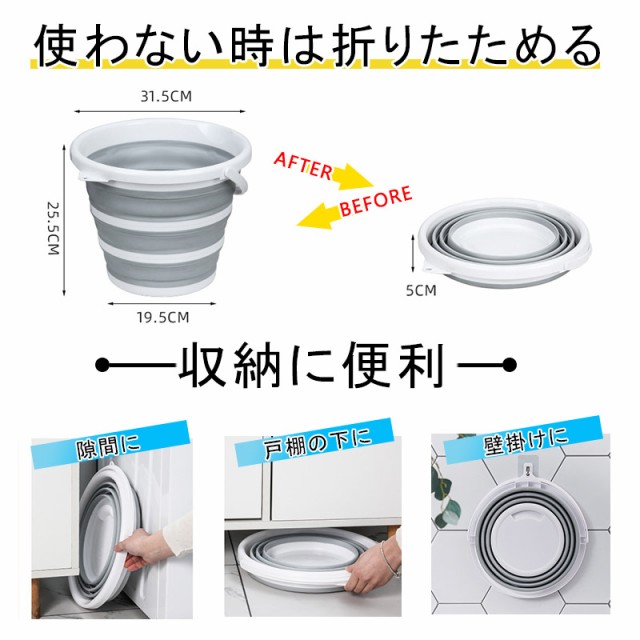 使わない時は折りたためる

31.5CM

25.5CM

19.5CM

AFTER

BEFORE

5CM

収納に便利

隙間に

戸棚の下に

壁掛けに