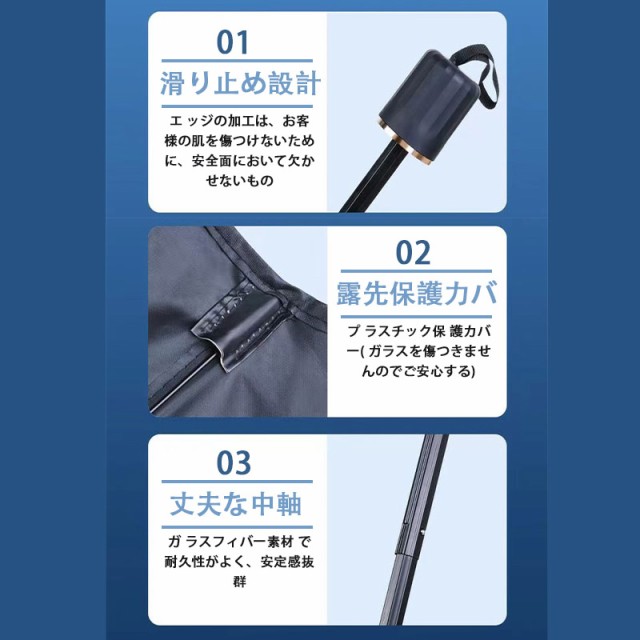 01

滑り止め設計

エッジの加工は、お客様の肌を傷つけないために、安全面において欠かせないもの

02

露先保護カバ

プラスチック保 護カバー( ガラスを傷つきませんのでご安心する)

03

丈夫な中軸

ガ ラスフィバー素材 で耐久性がよく、安定感抜群