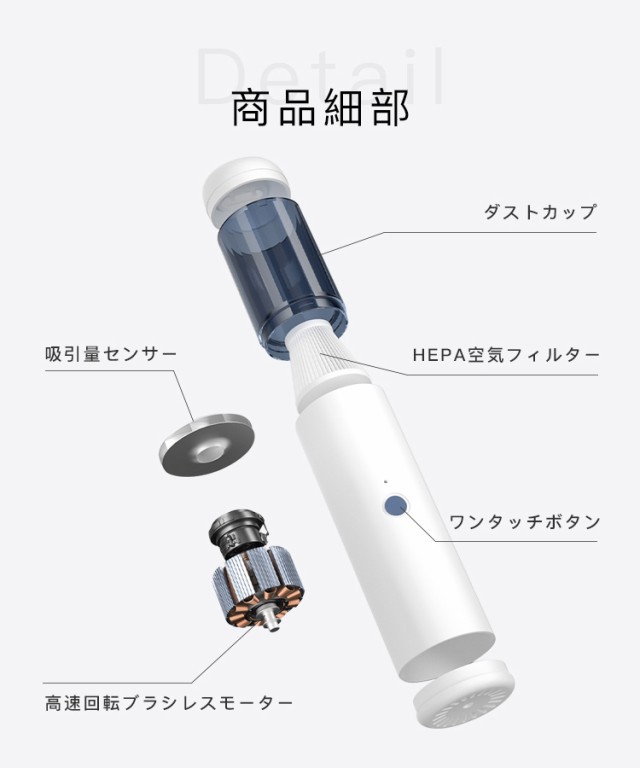 Detail
商品細部

ダストカップ

吸引量センサー

HEPA空気フィルター

ワンタッチボタン

高速回転ブラシレスモーター