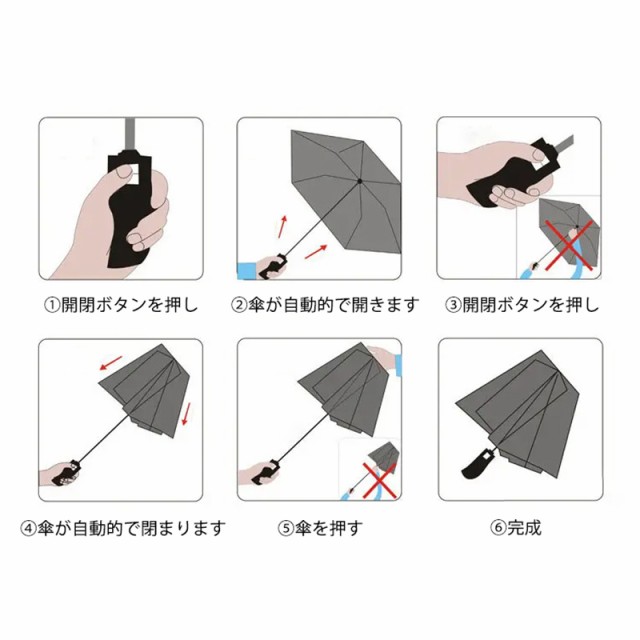 ①開閉ボタンを押し

②傘が自動的で開きます

③開閉ボタンを押し

④傘が自動的で閉まります

⑤傘を押す

⑥完成