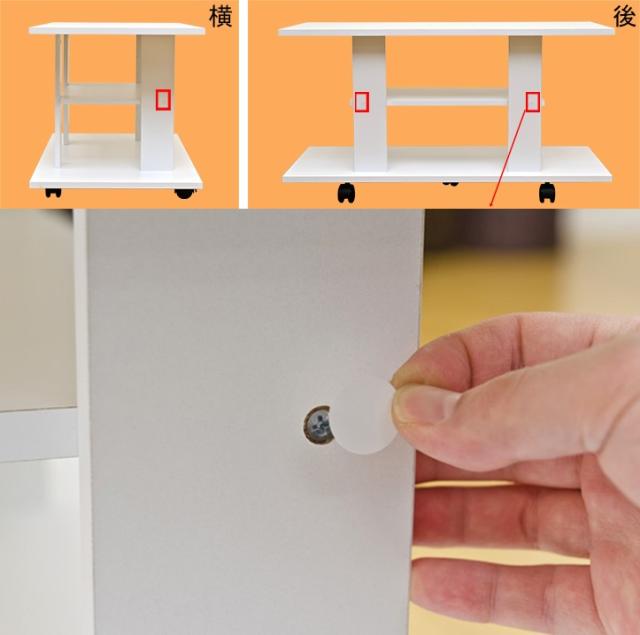 横

後