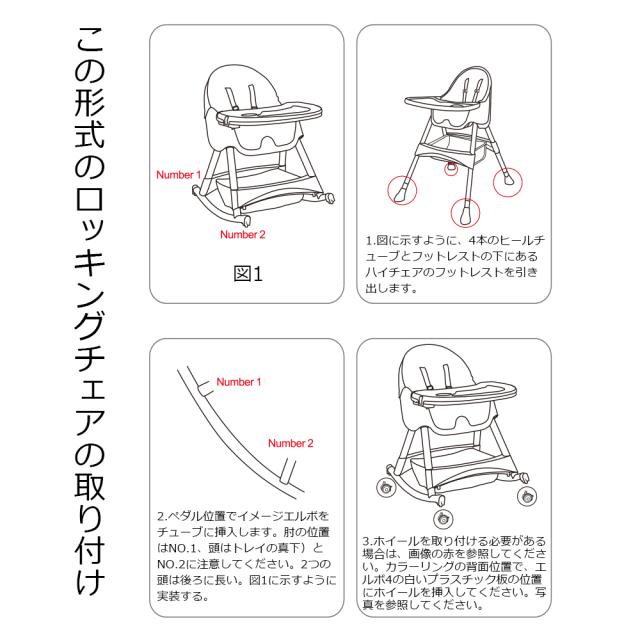 この形式のロッキングチェアの取り付け

Number 1
Number 2
図1

1.図に示すように、4本のヒールチューブとフットレストの下にあるハイチェアのフットレストを引き出します。

Number 1
Number 2

2.ペダル位置でイメージエルボをチューブに挿入します。肘の位置はNO.1、頭はトレイの真下）とNO.2に注意してください。2つの頭は後ろに長い。図1に示すように実装する。

3.ホイールを取り付ける必要がある場合は、画像の赤を参照してください。カラーリングの背面位置で、エルボ4の白いプラスチック板の位置にホイールを挿入してください。写真を参照してください。