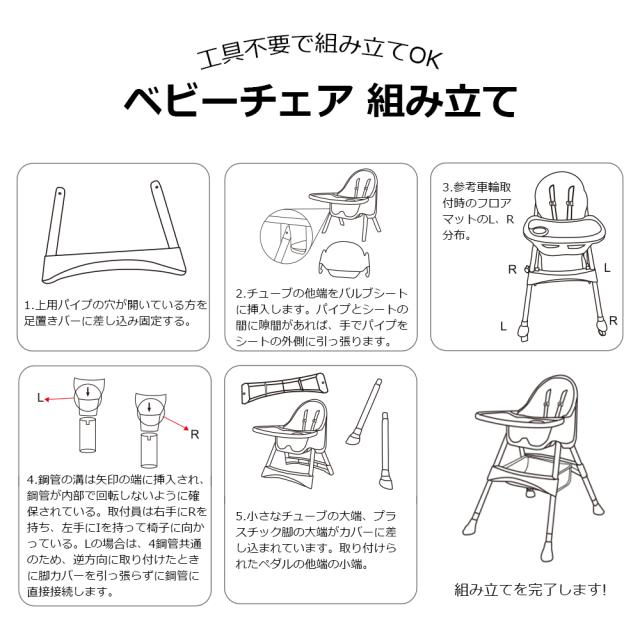 工具不要で組み立てOK

ベビーチェア 組み立て

1.上用パイプの穴が開いている方を足置きバーに差し込み固定する。

2.チューブの他端をバルブシートに挿入します。パイプとシートの間に隙間があれば、手でパイプをシートの外側に引っ張ります。

3.参考車輪取付時のフロアマットのL、R分布。

R

L

L

R

L

R

4.鋼管の溝は矢印の端に挿入され、鋼管が内部で回転しないように確保されている。取付員は右手にRを持ち、左手にIを持って椅子に向かっている。Lの場合は、4鋼管共通のため、逆方向に取り付けたときに脚カバーを引っ張らずに鋼管に直接接続します。

5.小さなチューブの大端、プラスチック脚の大端がカバーに差し込まれています。取り付けられたペダルの他端の小端。

組み立てを完了します!