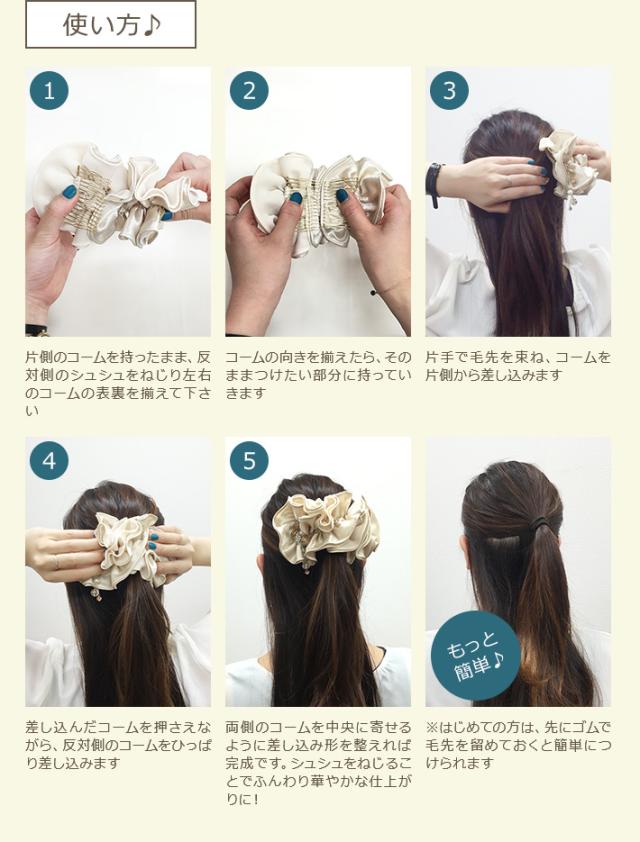 使い方♪

1

片側のコームを持ったまま、反対側のシュシュをねじり左右のコームの表裏を揃えて下さい

2

コームの向きを揃えたら、そのままつけたい部分に持っていきます

3

片手で毛先を束ね、コームを片側から差し込みます

4

差し込んだコームを押さえながら、反対側のコームをひっぱり差し込みます

5

両側のコームを中央に寄せるように差し込み形を整えれば完成です。シュシュをねじることでふんわり華やかな仕上がりに！

もっと簡単♪

※はじめての方は、先にゴムで毛先を留めておくと簡単につけられます