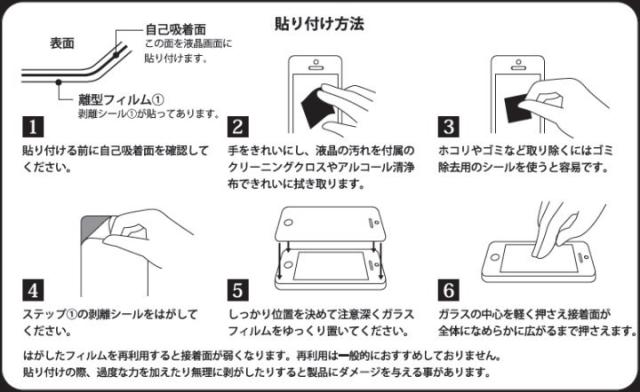 貼り付け方法

表面

自己吸着面
この面を液晶画面に貼り付けます。

離型フィルム①
剥離シール①が貼ってあります。

1
貼り付ける前に自己吸着面を確認してください。

2
手をきれいにし、液晶の汚れを付属のクリーニングクロスやアルコール清浄布できれいに拭き取ります。

3
ホコリやゴミなど取り除くにはゴミ除去用のシールを使うと容易です。

4
ステップ①の剥離シールをはがしてください。

5
しっかり位置を決めて注意深くガラスフィルムをゆっくり置いてください。

6
ガラスの中心を軽く押さえ接着面が全体になめらかに広がるまで押さえます。

はがしたフィルムを再利用すると接着面が弱くなります。再利用は一般的におすすめしておりません。
貼り付けの際、過度な力を加えたり無理に剥がしたりすると製品にダメージを与える事があります。