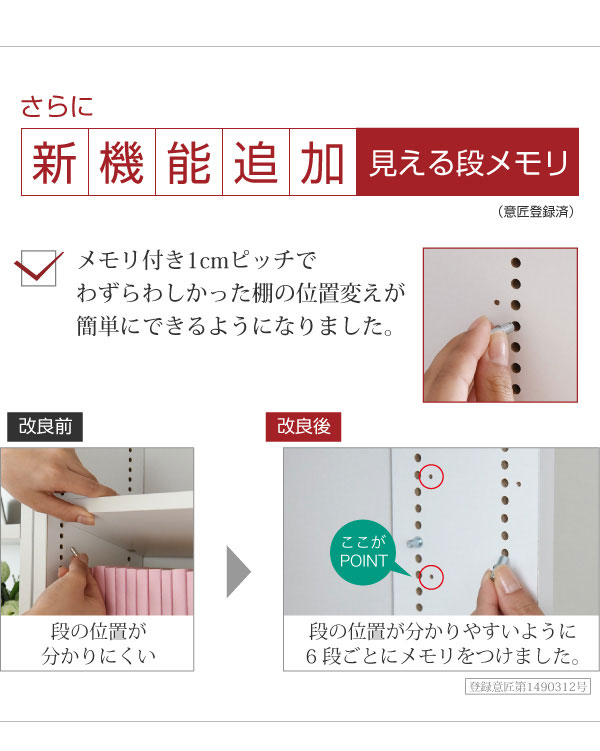 さらに

新機能追加 見える段メモリ

（意匠登録済）

メモリ付き1cmピッチで
わずらわしかった棚の位置変えが
簡単にできるようになりました。

改良前

段の位置が
分かりにくい

改良後

ここが
POINT

段の位置が分かりやすいように
6段ごとにメモリをつけました。

登録意匠第1490312号