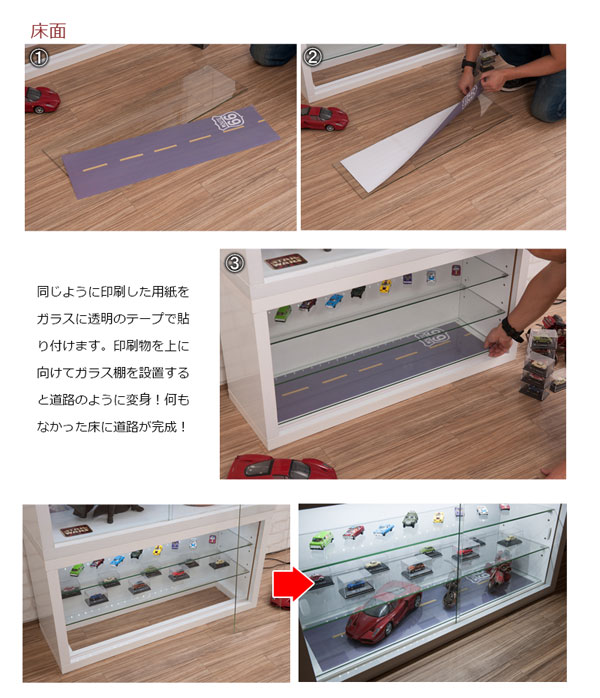 床面

①

②

③

同じように印刷した用紙をガラスに透明のテープで貼り付けます。印刷物を上に向けてガラス棚を設置すると道路のように変身！何もなかった床に道路が完成！