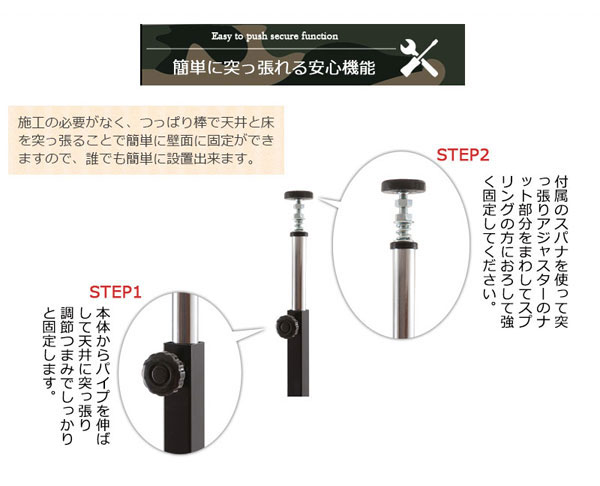 Easy to push secure function

簡単に突っ張れる安心機能

施工の必要がなく、つっぱり棒で天井と床を突っ張ることで簡単に壁面に固定ができますので、誰でも簡単に設置出来ます。

STEP2

付属のスパナを使って突っ張りアジャスターのナット部分をまわしてスプリングの方におろして強く固定してください。

STEP1

本体からパイプを伸ばして天井に突っ張り調節つまみでしっかりと固定します。