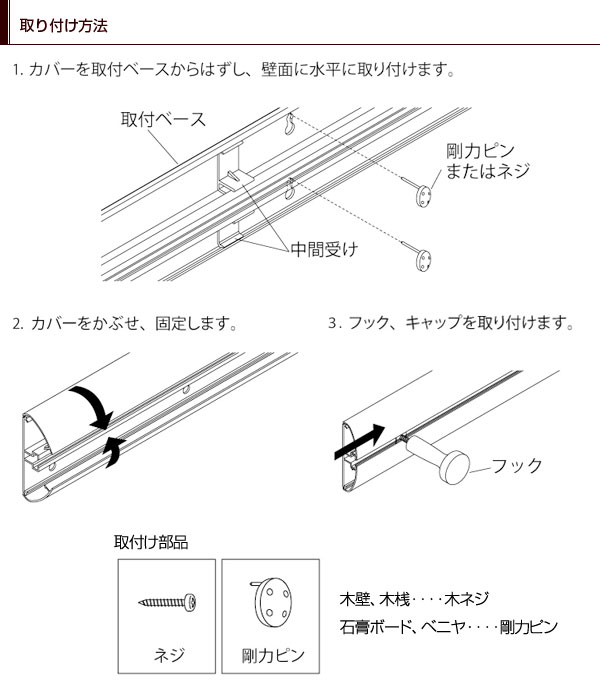 取り付け方法

1. カバーを取付ベースからはずし、壁面に水平に取り付けます。

取付ベース

剛力ピン
またはネジ

中間受け

2. カバーをかぶせ、固定します。

3. フック、キャップを取り付けます。

フック

取付け部品

ネジ

剛力ピン

木壁、木桟・・・・木ネジ
石膏ボード、ベニヤ・・・・剛力ピン