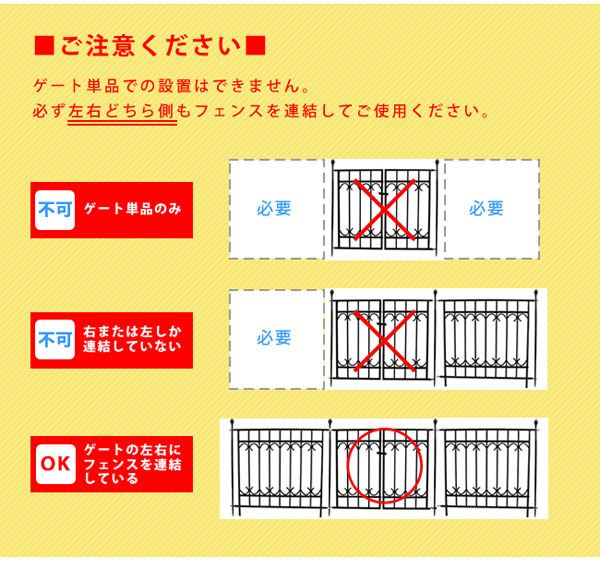 ■ご注意ください■

ゲート単品での設置はできません。
必ず左右どちら側もフェンスを連結してご使用ください。

不可 ゲート単品のみ

必要

必要

不可 右または左しか連結していない

必要

OK ゲートの左右にフェンスを連結している