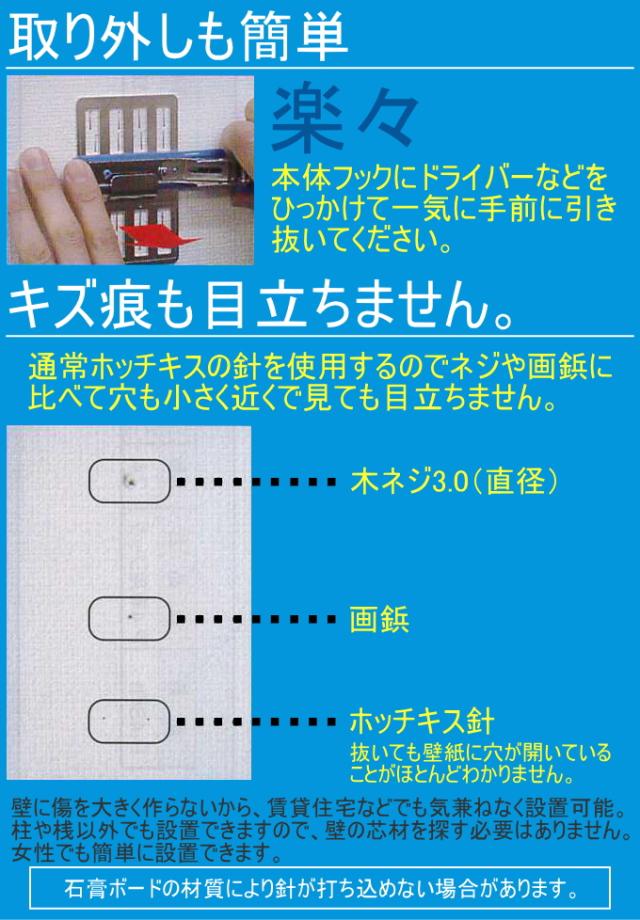 取り外しも簡単

楽々

本体フックにドライバーなどをひっかけて一気に手前に引き抜いてください。

キズ痕も目立ちません。

通常ホッチキスの針を使用するのでネジや画鋲に比べて穴も小さく近くで見ても目立ちません。

木ネジ3.0（直径）

画鋲

ホッチキス針

抜いても壁紙に穴が開いていることがほとんどわかりません。

壁に傷を大きく作らないから、賃貸住宅などでも気兼ねなく設置可能。柱や桟以外でも設置できますので、壁の芯材を探す必要はありません。女性でも簡単に設置できます。

石膏ボードの材質により針が打ち込めない場合があります。