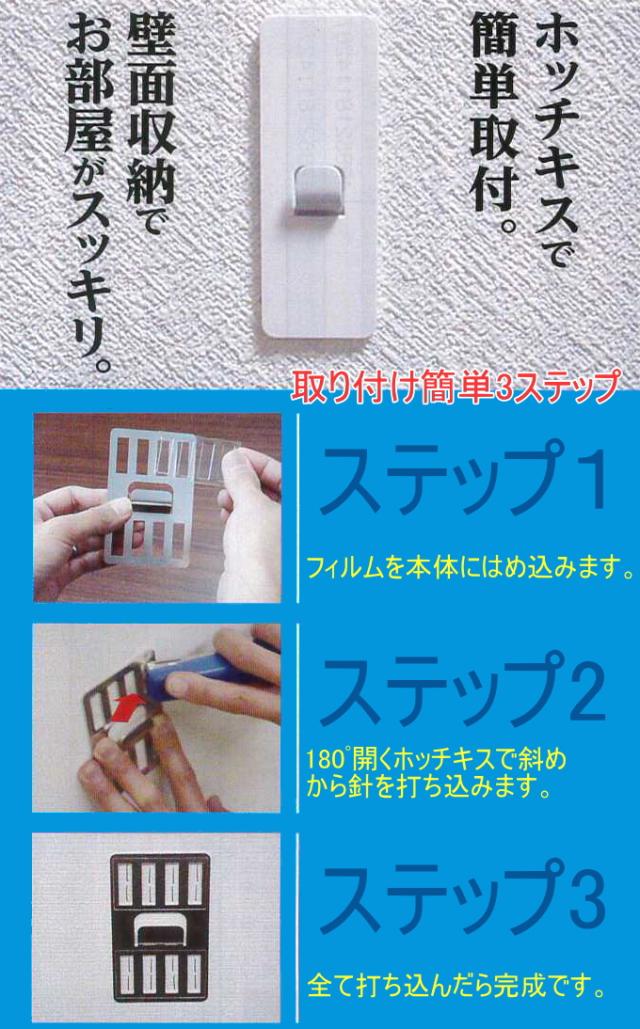 ホッチキスで簡単取付。

壁面収納でお部屋がスッキリ。

取り付け簡単3ステップ

ステップ1

フィルムを本体にはめ込みます。

ステップ2

180°開くホッチキスで斜めから針を打ち込みます。

ステップ3

全て打ち込んだら完成です。