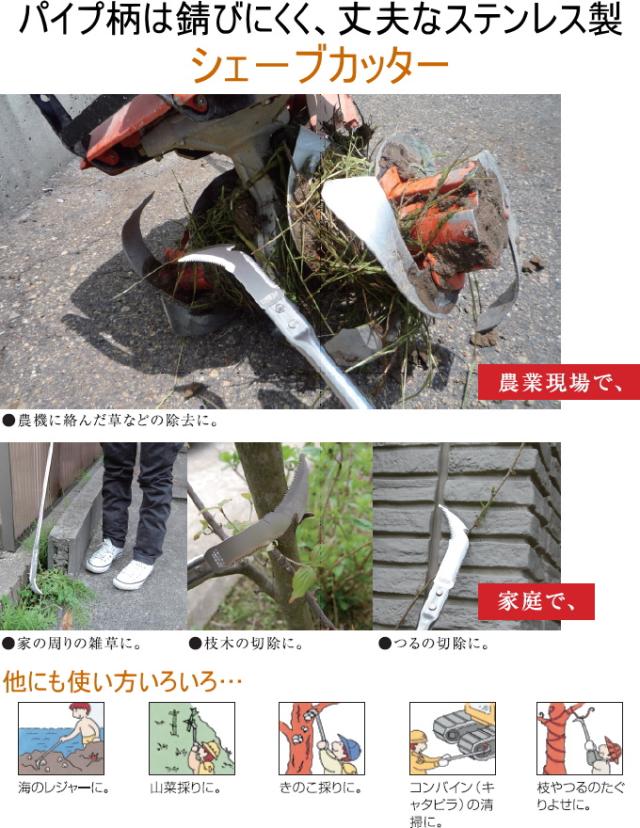 パイプ柄は錆びにくく、丈夫なステンレス製
シェーブカッター

農業現場で、

●農機に絡んだ草などの除去に。

家庭で、

●家の周りの雑草に。

●枝木の切除に。

●つるの切除に。

他にも使い方いろいろ…

海のレジャーに。

山菜採りに。

きのこ採りに。

コンバイン（キャタピラ）の清掃に。

枝やつるのたぐりよせに。