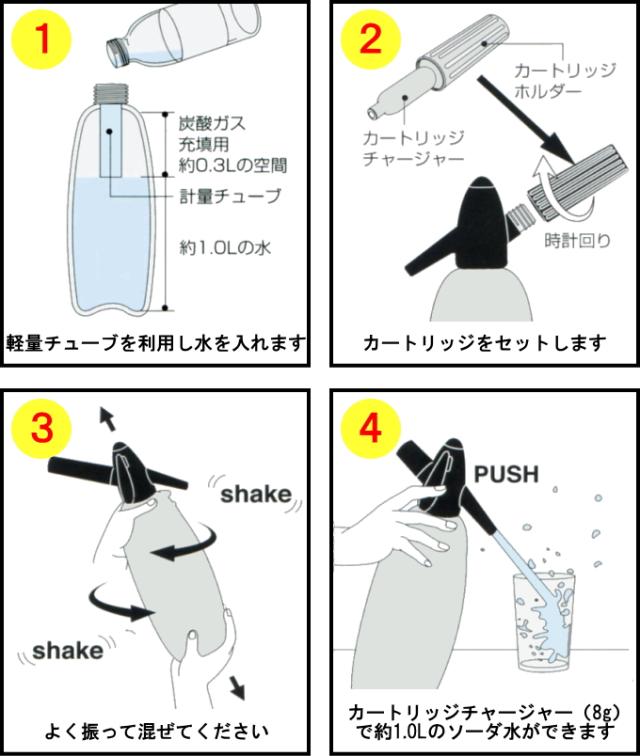 1

炭酸ガス充填用約0.3Lの空間

計量チューブ

約1.0Lの水

軽量チューブを利用し水を入れます

2

カートリッジホルダー

カートリッジチャージャー

時計回り

カートリッジをセットします

3

shake

shake

よく振って混ぜてください

4

PUSH

カートリッジチャージャー（8g）で約1.0Lのソーダ水ができます