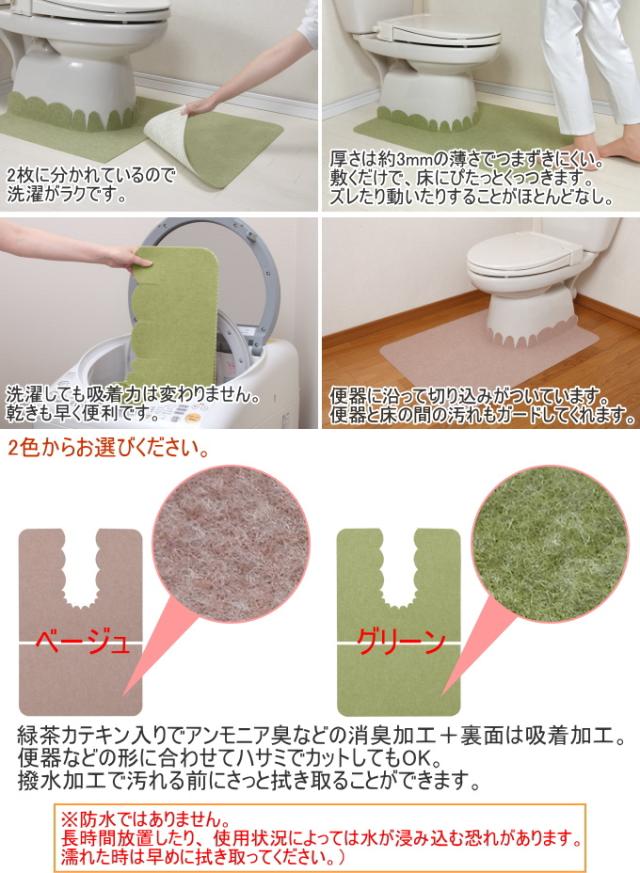 2枚に分かれているので
洗濯がラクです。

厚さは約3mmの薄さでつまずきにくい。
敷くだけで、床にぴたっとくっつきます。
ズレたり動いたりすることがほとんどなし。

洗濯しても吸着力は変わりません。
乾きも早く便利です。

便器に沿って切り込みがついています。
便器と床の間の汚れもガードしてくれます。

2色からお選びください。

ベージュ

グリーン

緑茶カテキン入りでアンモニア臭などの消臭加工＋裏面は吸着加工。
便器などの形に合わせてハサミでカットしてもOK。
撥水加工で汚れる前にさっと拭き取ることができます。

※防水ではありません。
長時間放置したり、使用状況によっては水が浸み込む恐れがあります。
濡れた時は早めに拭き取ってください。)