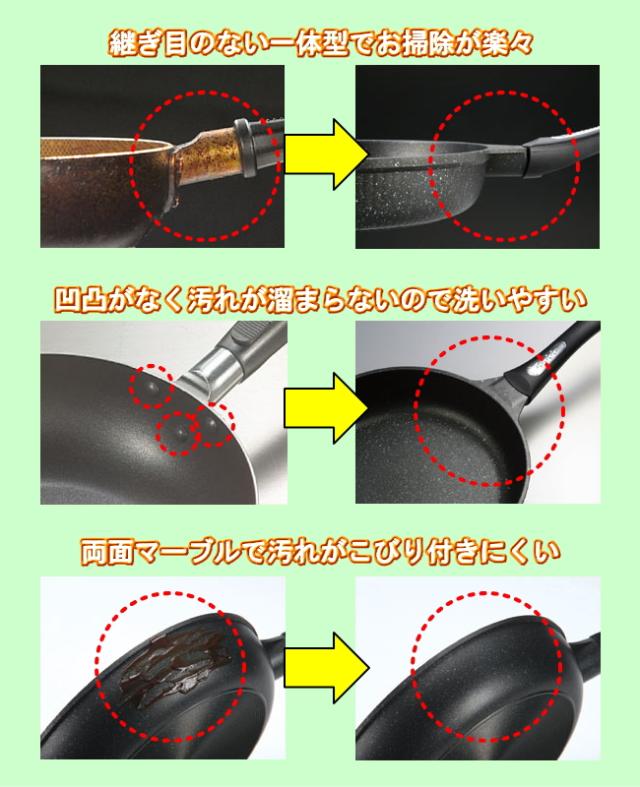 継ぎ目のない一体型でお掃除が楽々

凹凸がなく汚れが溜まらないので洗いやすい

両面マーブルで汚れがこびり付きにくい