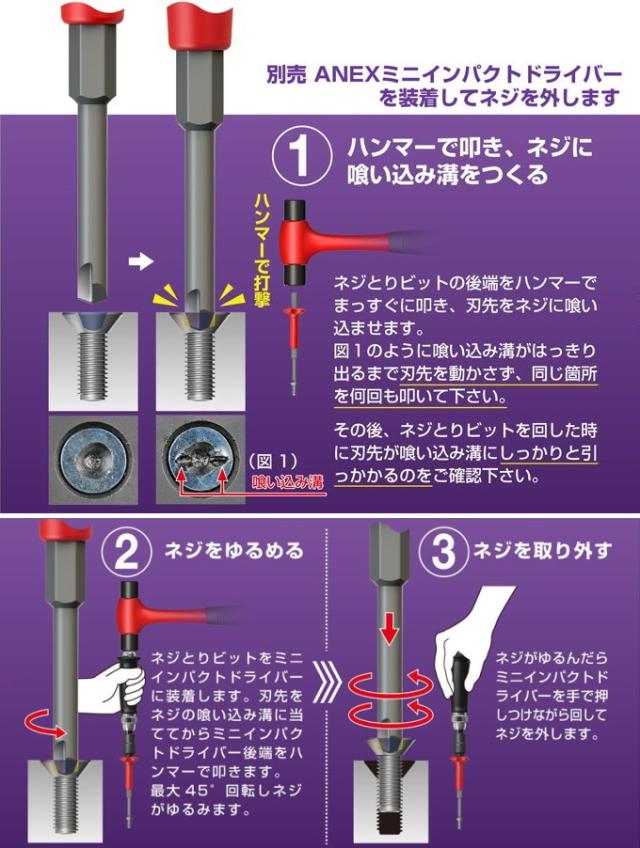 別売 ANEXミニインパクトドライバーを装着してネジを外します

1 ハンマーで叩き、ネジに喰い込み溝をつくる

ハンマーで打撃

ネジとりビットの後端をハンマーでまっすぐに叩き、刃先をネジに喰い込ませます。
図1のように喰い込み溝がはっきり出るまで刃先を動かさず、同じ箇所を何回も叩いて下さい。

その後、ネジとりビットを回した時に刃先が喰い込み溝にしっかりと引っかかるのをご確認下さい。

(図1)
喰い込み溝

2 ネジをゆるめる

ネジとりビットをミニインパクトドライバーに装着します。刃先をネジの喰い込み溝に当ててからミニインパクトドライバー後端をハンマーで叩きます。
最大45°回転しネジがゆるみます。

3 ネジを取り外す

ネジがゆるんだらミニインパクトドライバーを手で押しつけながら回してネジを外します。