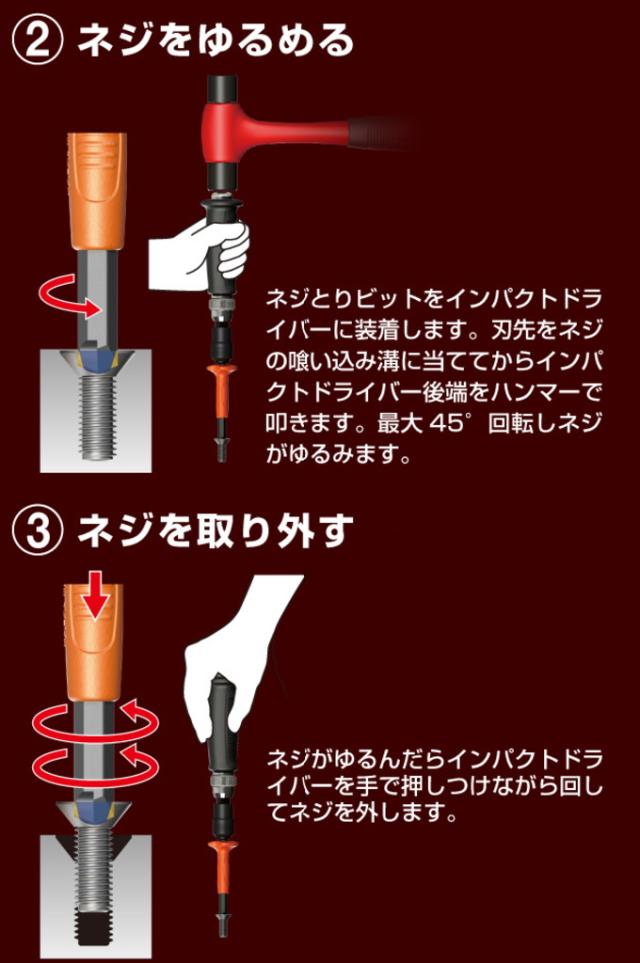 ② ネジをゆるめる

ネジとりビットをインパクトドライバーに装着します。刃先をネジの喰い込み溝に当ててからインパクトドライバー後端をハンマーで叩きます。最大 45° 回転しネジがゆるみます。

③ ネジを取り外す

ネジがゆるんだらインパクトドライバーを手で押しつけながら回してネジを外します。