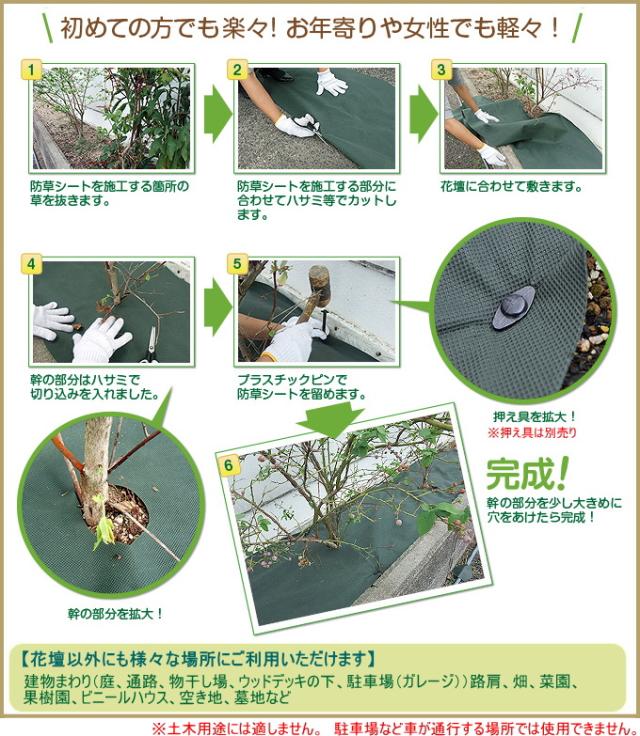 初めての方でも楽々！お年寄りや女性でも軽々！

1
防草シートを施工する箇所の草を抜きます。

2
防草シートを施工する部分に合わせてハサミ等でカットします。

3
花壇に合わせて敷きます。

4
幹の部分はハサミで切り込みを入れました。

5
プラスチックピンで防草シートを留めます。

押え具を拡大！
※押え具は別売り

幹の部分を拡大！

6

完成！
幹の部分を少し大きめに穴をあけたら完成！

【花壇以外にも様々な場所にご利用いただけます】
建物まわり（庭、通路、物干し場、ウッドデッキの下、駐車場（ガレージ））路肩、畑、菜園、果樹園、ビニールハウス、空き地、墓地など

※土木用途には適しません。 駐車場など車が通行する場所では使用できません。