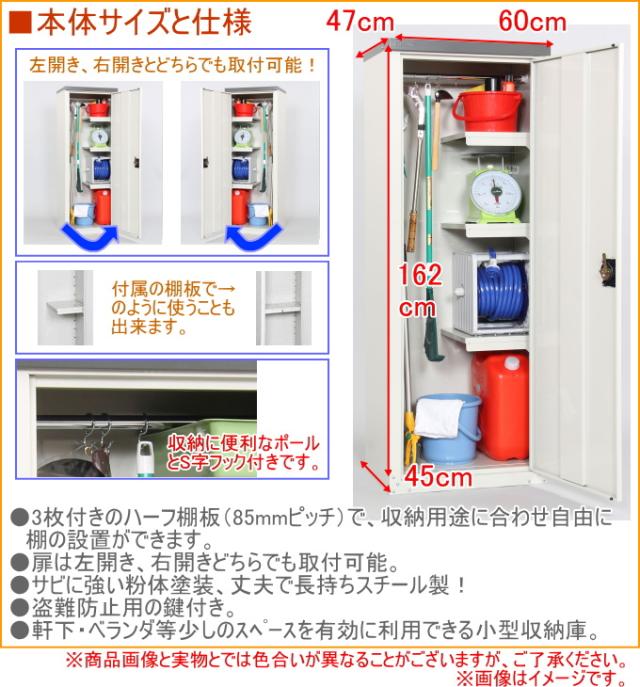 ■本体サイズと仕様

左開き、右開きとどちらでも取付可能！

付属の棚板で→のように使うことも出来ます。

収納に便利なポールとS字フック付きです。

47cm

60cm

162cm

45cm

●3枚付きのハーフ棚板（85mmピッチ）で、収納用途に合わせ自由に棚の設置ができます。
●扉は左開き、右開きどちらでも取付可能。
●サビに強い粉体塗装、丈夫で長持ちスチール製！
●盗難防止用の鍵付き。
●軒下・ベランダ等少しのスペースを有効に利用できる小型収納庫。

※商品画像と実物とでは色合いが異なることがございますが、ご了承ください。
※画像はイメージです。