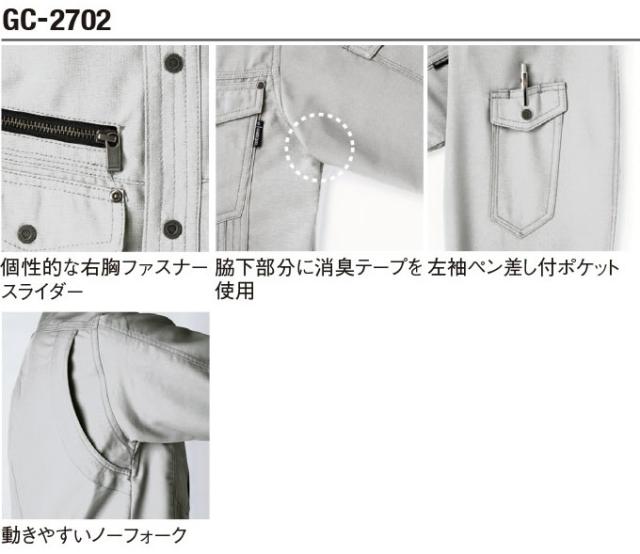 GC-2702

個性的な右胸ファスナースライダー

脇下部分に消臭テープを使用

左袖ペン差し付ポケット

動きやすいノーフォーク