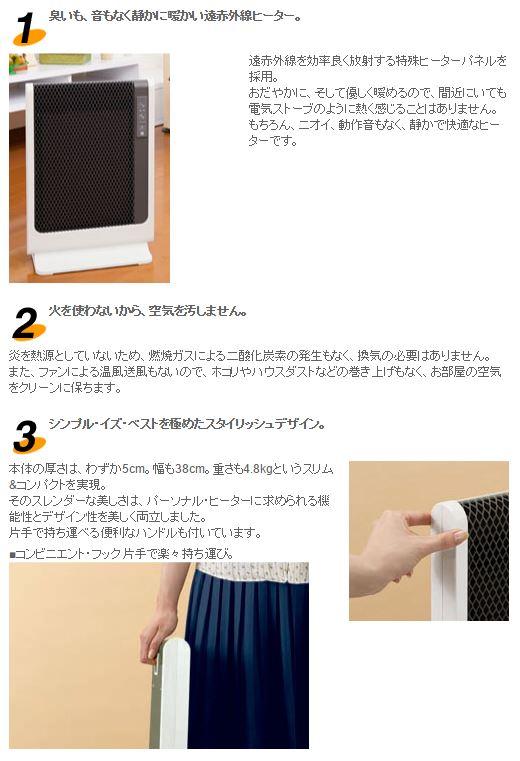 1 臭いも、音もなく静かに暖かい遠赤外線ヒーター。

遠赤外線を効率良く放射する特殊ヒーターパネルを採用。
おだやかに、そして優しく暖めるので、間近にいても電気ストーブのように熱く感じることはありません。
もちろん、ニオイ、動作音もなく、静かで快適なヒーターです。

2 火を使わないから、空気を汚しません。

炎を熱源としていないため、燃焼ガスによる二酸化炭素の発生もなく、換気の必要はありません。
また、ファンによる温風送風もないので、ホコリやハウスダストなどの巻き上げもなく、お部屋の空気をクリーンに保ちます。

3 シンプル・イズ・ベストを極めたスタイリッシュデザイン。

本体の厚さは、わずか5cm。幅も38cm。重さも4.8kgというスリム&コンパクトを実現。
そのスレンダーな美しさは、パーソナル・ヒーターに求められる機能性とデザイン性を美しく両立しました。
片手で持ち運べる便利なハンドルも付いています。

■コンビニエント・フック 片手で楽々持ち運び。